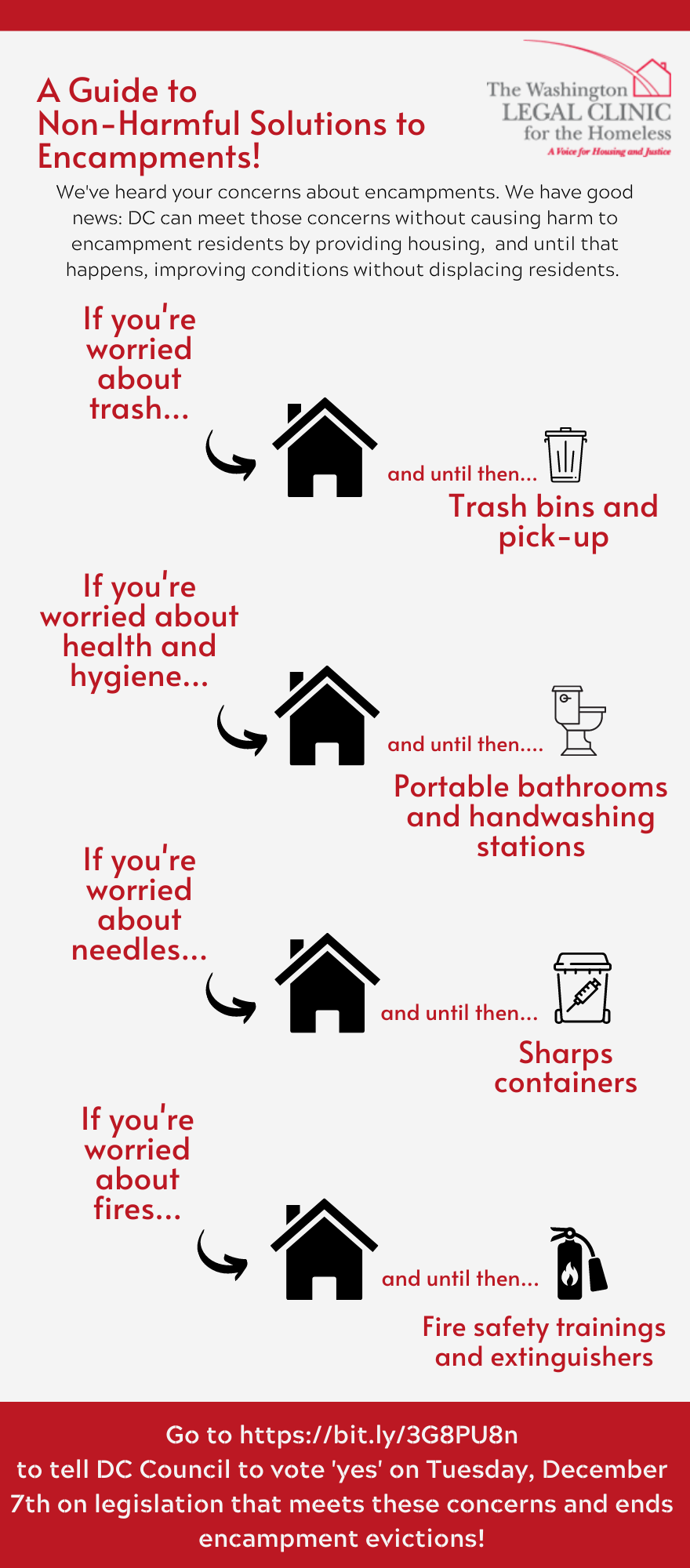 A Guide to Non-Harmful Solutions to Encampments!

The Washington LEGAL CLINIC for the Homeless
A Voice for Housing and Justice

We've heard your concerns about encampments. We have good news: DC can meet those concerns without causing harm to encampment residents by providing housing, and until that happens, improving conditions without displacing residents.

If you're worried about trash...

and until then...

Trash bins and pick-up

If you're worried about health and hygiene...

and until then....

Portable bathrooms and handwashing stations

If you're worried about needles...

and until then...

Sharps containers

If you're worried about fires...

and until then...

Fire safety trainings and extinguishers

Go to https://bit.ly/3G8PU8n to tell DC Council to vote 'yes' on Tuesday, December 7th on legislation that meets these concerns and ends encampment evictions!